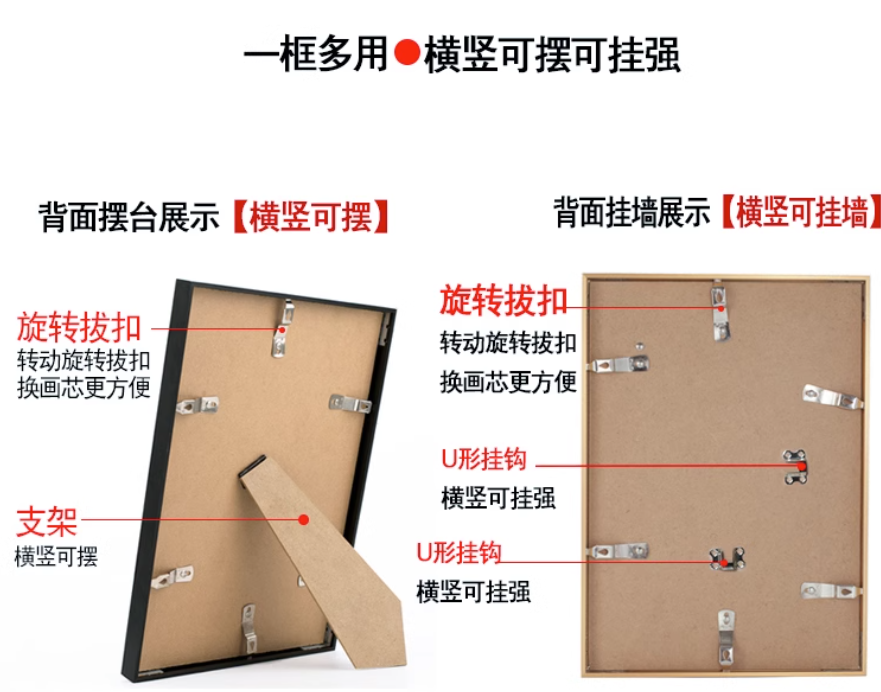 一框多用●横竖可摆可挂强

背面摆台展示【横竖可摆】

旋转拔扣
转动旋转拔扣
换画芯更方便

支架
横竖可摆

背面挂墙展示【横竖可挂墙】

旋转拔扣
转动旋转拔扣
换画芯更方便

U形挂钩
横竖可挂强

U形挂钩
横竖可挂强